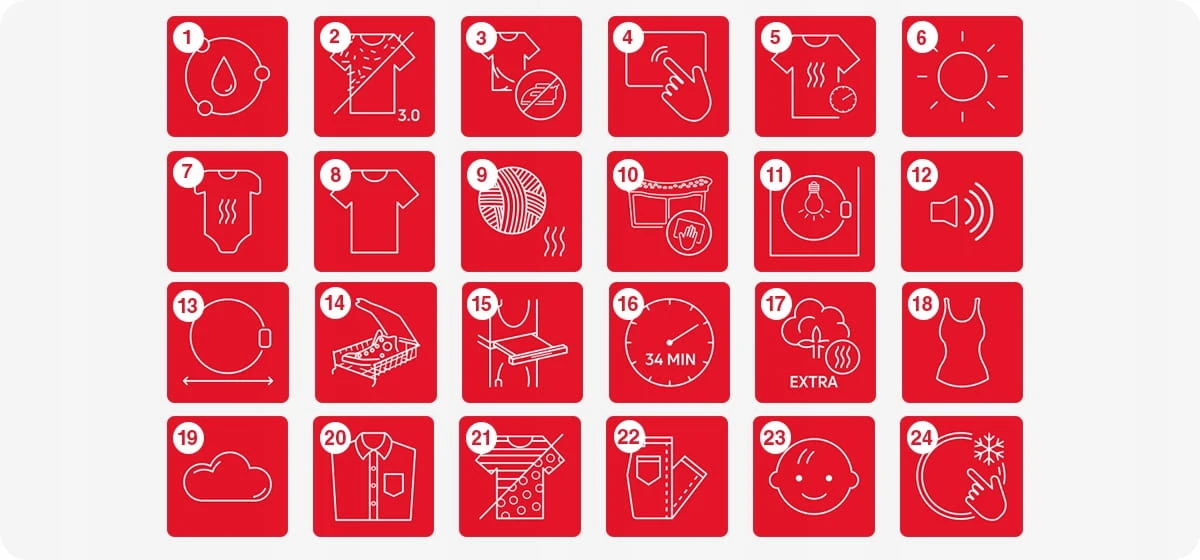 1
2
3.0
3
4
5
6
7
8
9
10
11
12
13
14
15
16
34 MIN
17
EXTRA
18
19
20
21
22
23
24